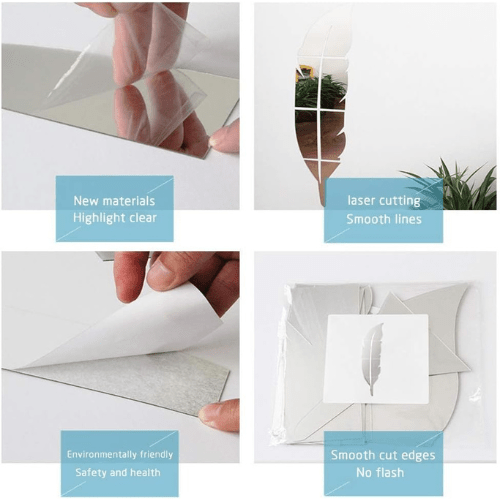 New materials
Highlight clear

laser cutting
Smooth lines

Environmentally friendly
Safety and health

Smooth cut edges
No flash