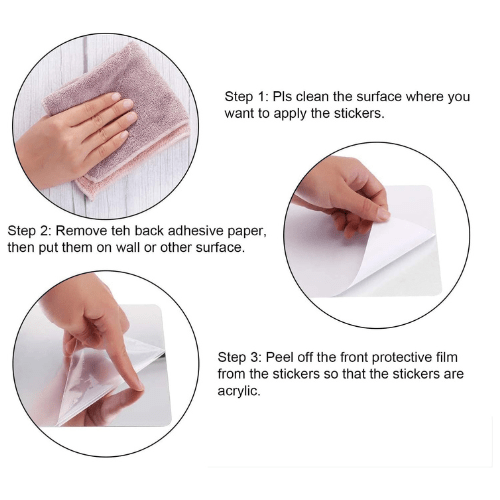 Step 1: Pls clean the surface where you want to apply the stickers.

Step 2: Remove teh back adhesive paper, then put them on wall or other surface.

Step 3: Peel off the front protective film from the stickers so that the stickers are acrylic.